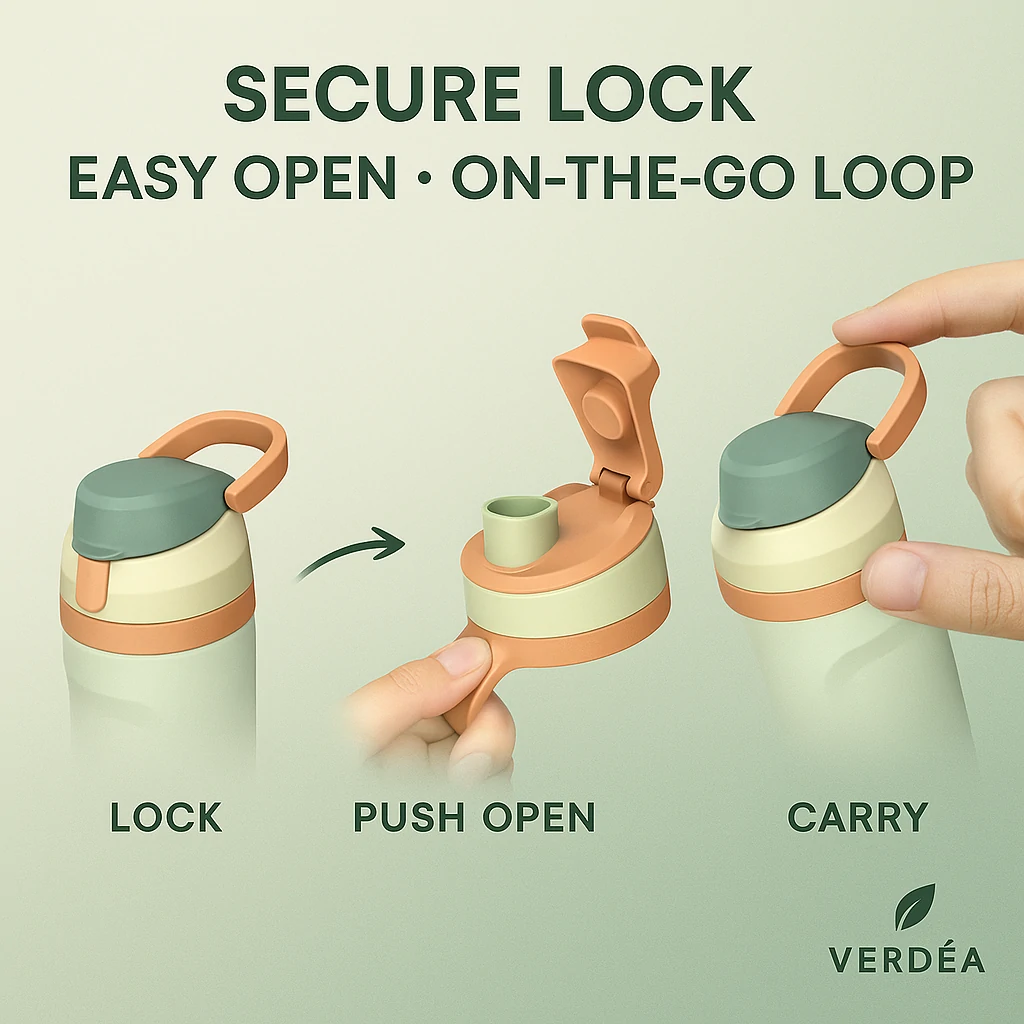 SECURE LOCK
EASY OPEN • ON-THE-GO LOOP

LOCK

PUSH OPEN

CARRY

VERDÉA