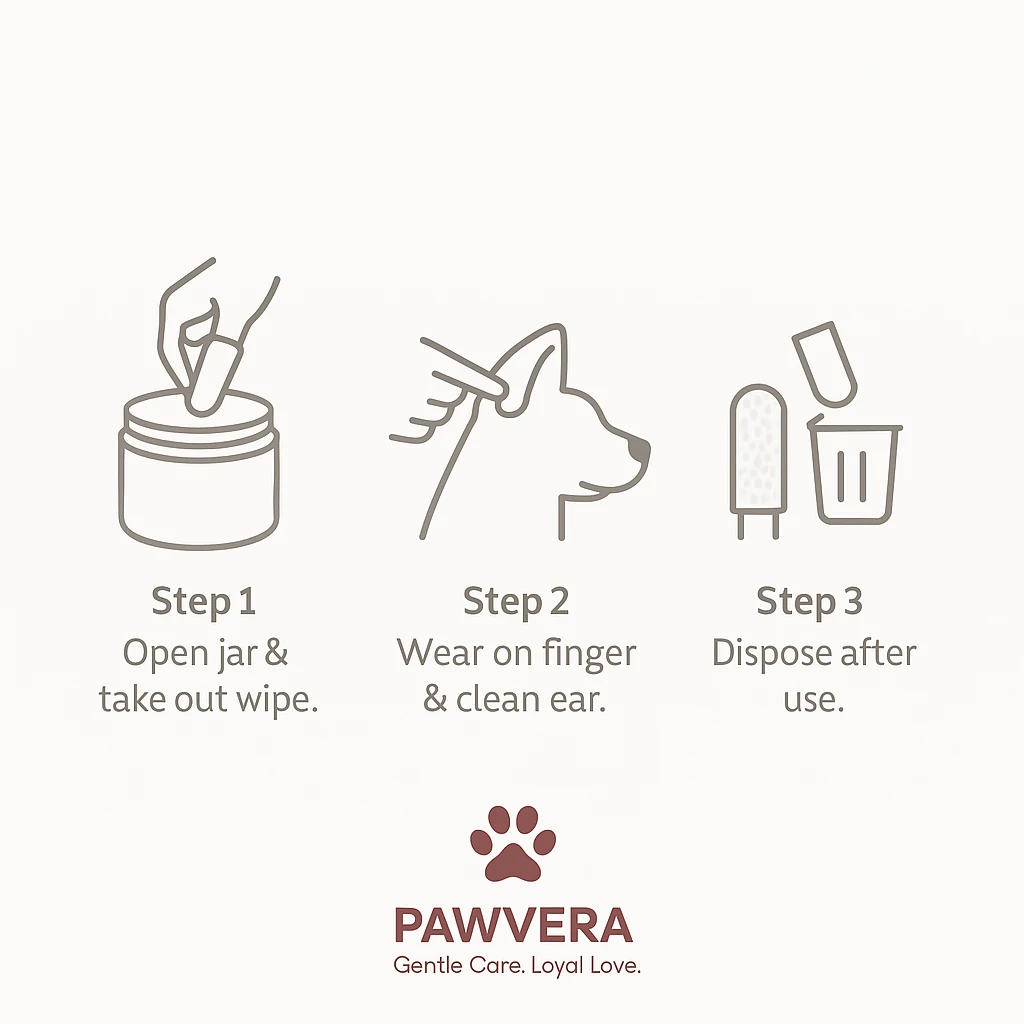 Step 1
Open jar & take out wipe.

Step 2
Wear on finger & clean ear.

Step 3
Dispose after use.

PAWVERA
Gentle Care. Loyal Love.