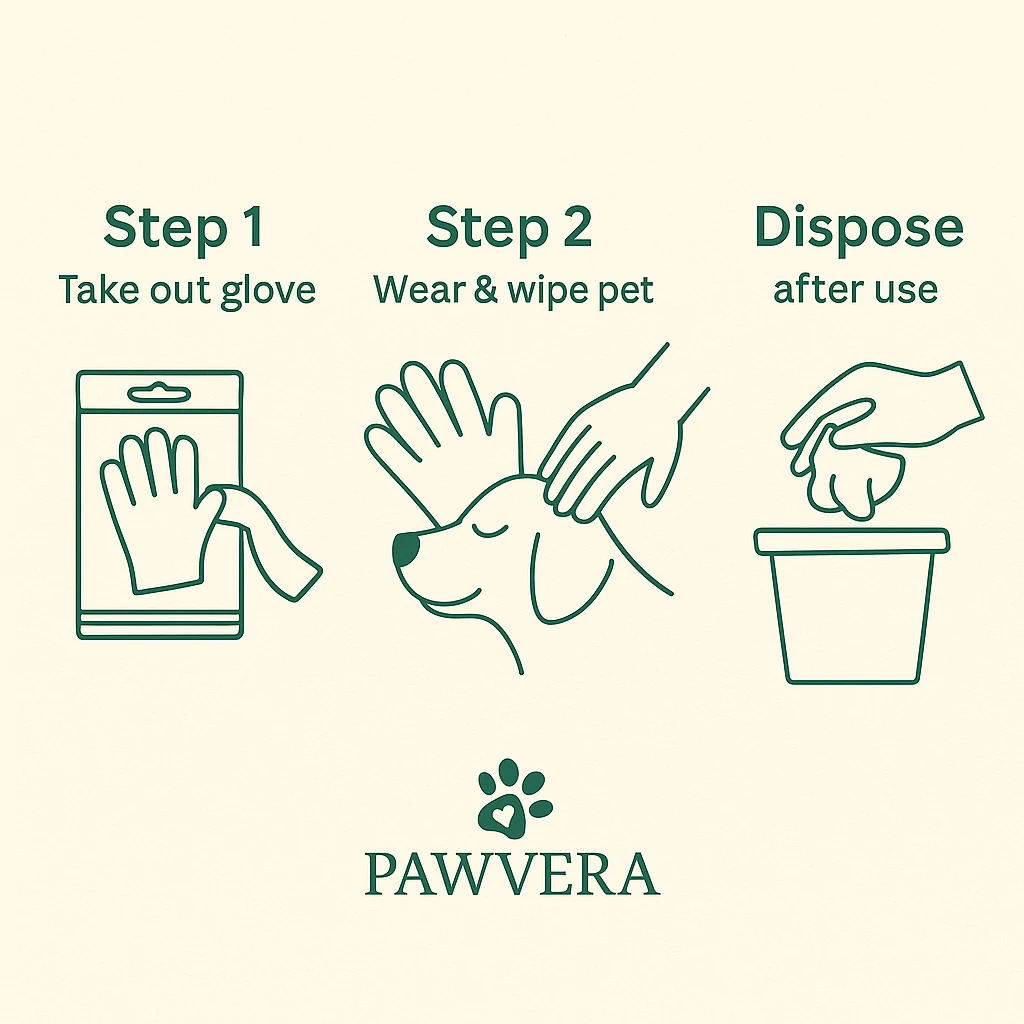 Step 1
Take out glove

Step 2
Wear & wipe pet

Dispose
after use

PAWVERA