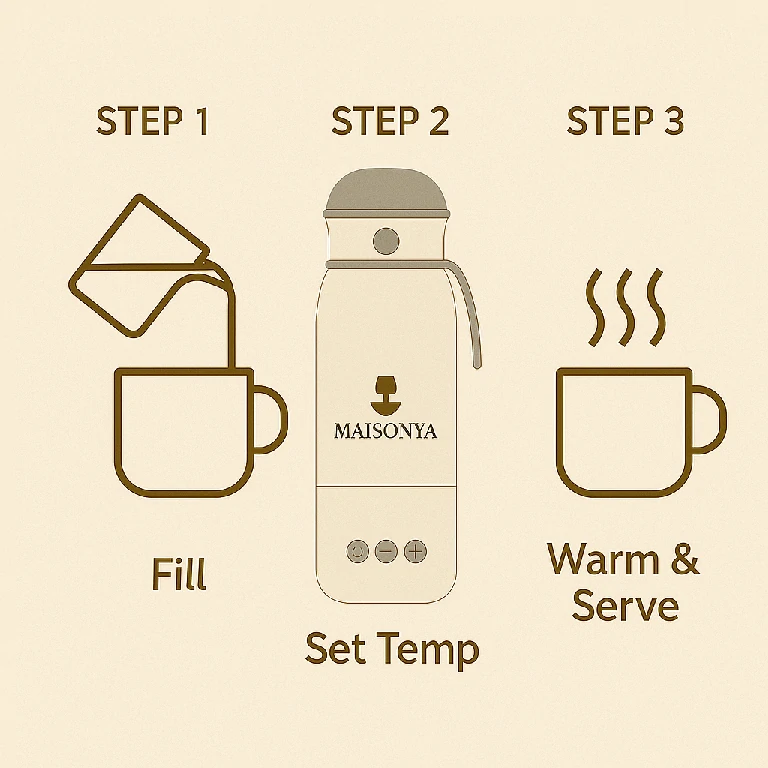 STEP 1

Fill

STEP 2

MAISONYA

Set Temp

STEP 3

Warm & Serve