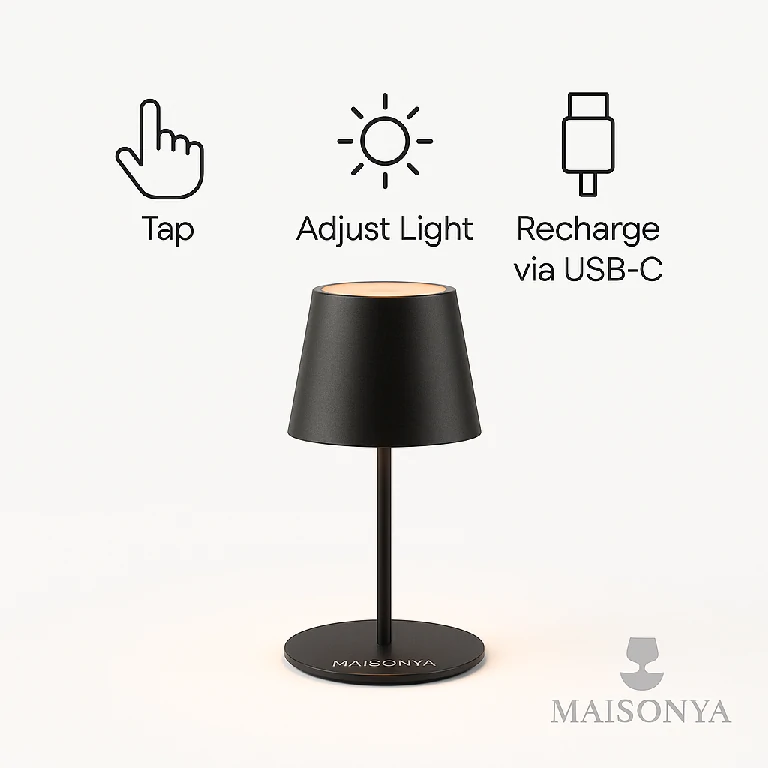 Tap

Adjust Light

Recharge via USB-C

MAISONYA

MAISONYA