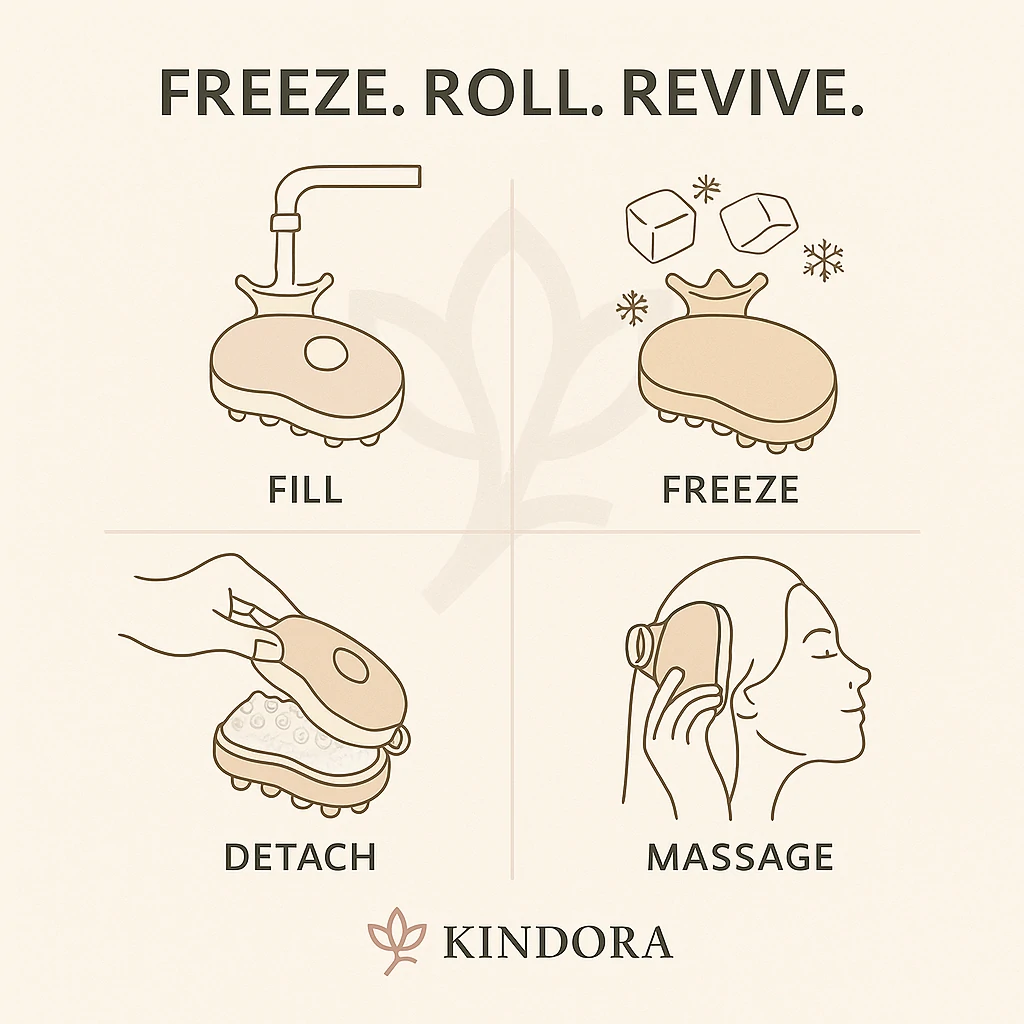 FREEZE. ROLL. REVIVE.

FILL

FREEZE

DETACH

MASSAGE

KINDORA