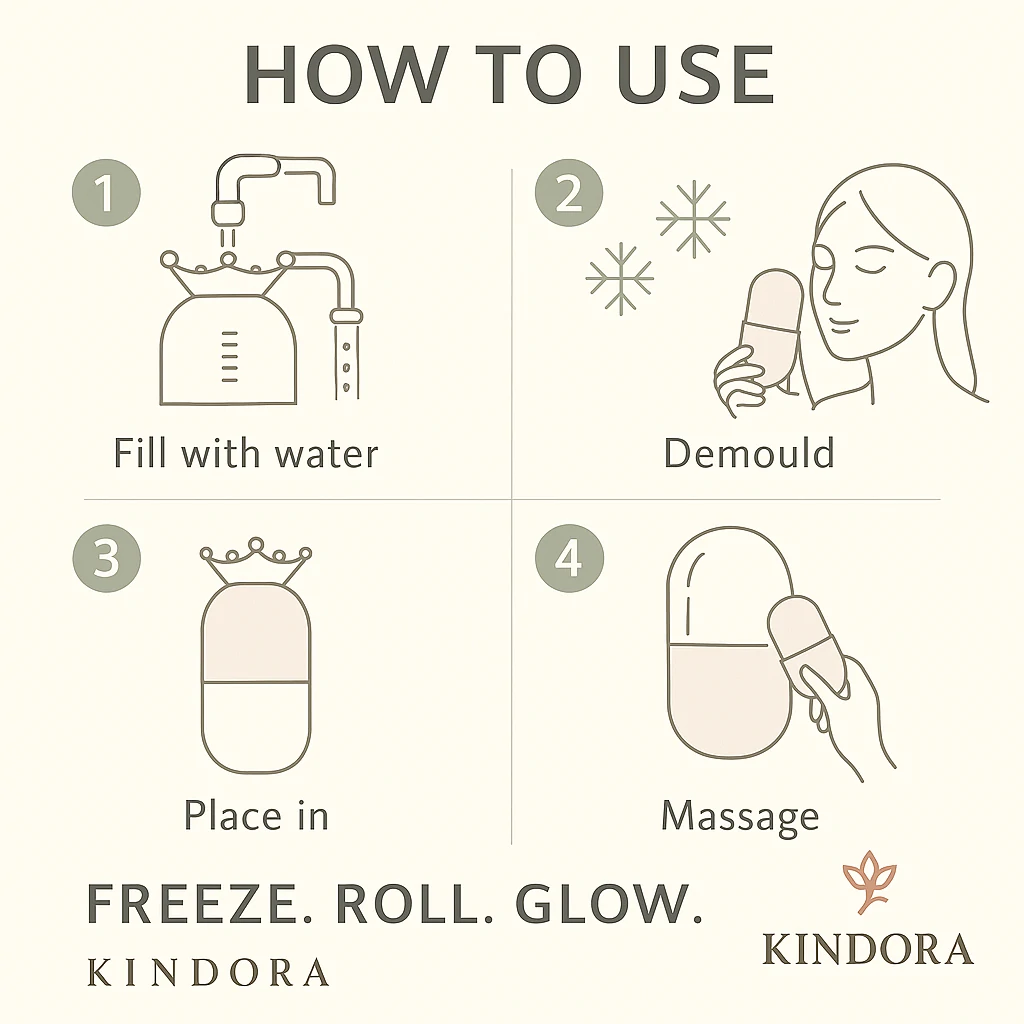 HOW TO USE

1

Fill with water

2

Demould

3

Place in

4

Massage

FREEZE. ROLL. GLOW.
KINDORA

KINDORA