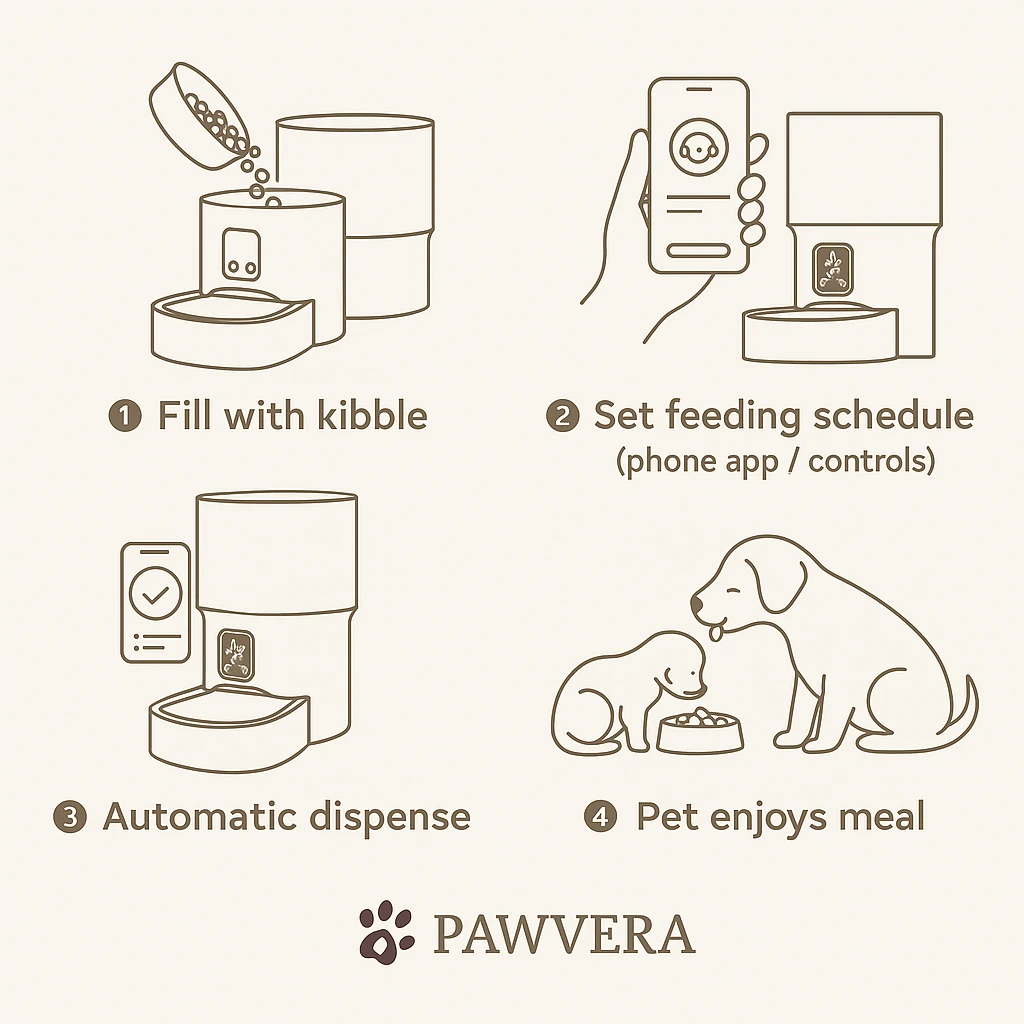 1 Fill with kibble

2 Set feeding schedule (phone app / controls)

3 Automatic dispense

4 Pet enjoys meal

PAWVERA