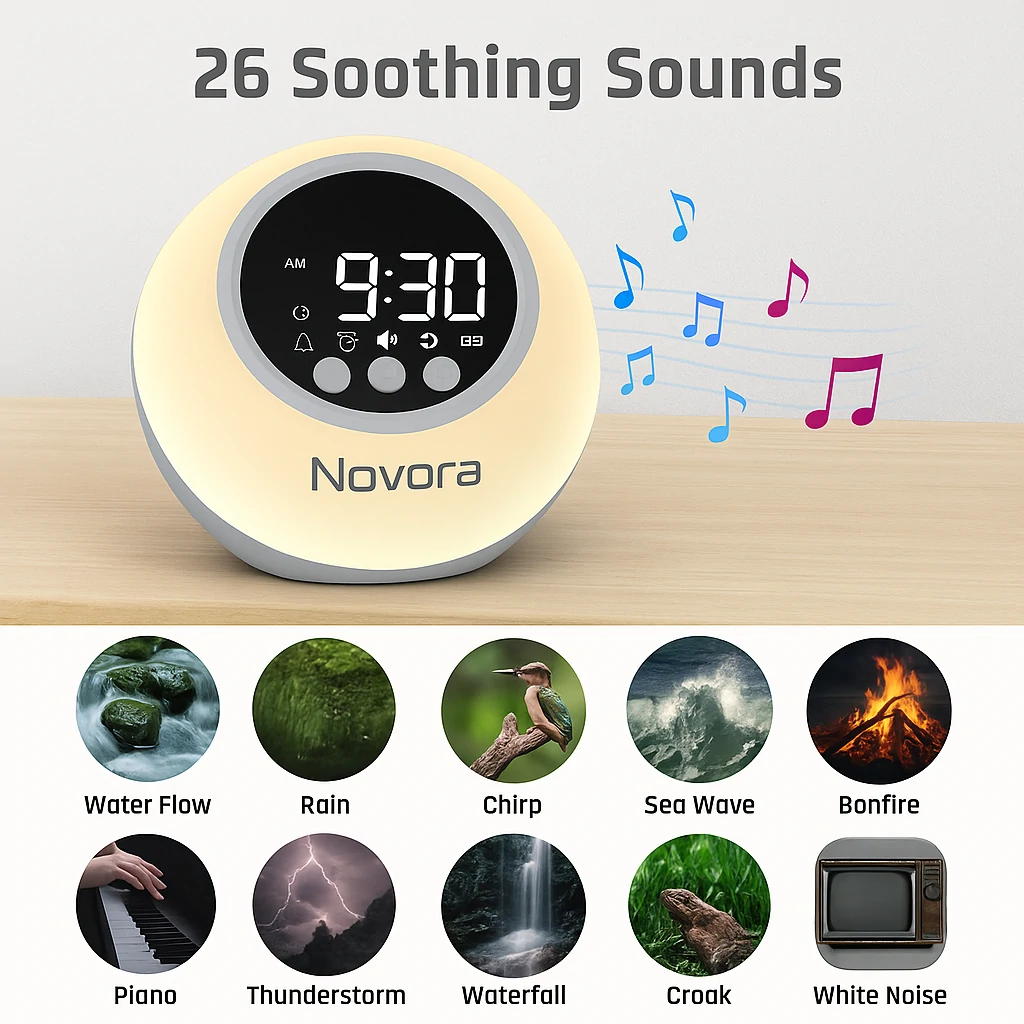 26 Soothing Sounds

AM 9:30

Novora

Water Flow
Rain
Chirp
Sea Wave
Bonfire

Piano
Thunderstorm
Waterfall
Croak
White Noise