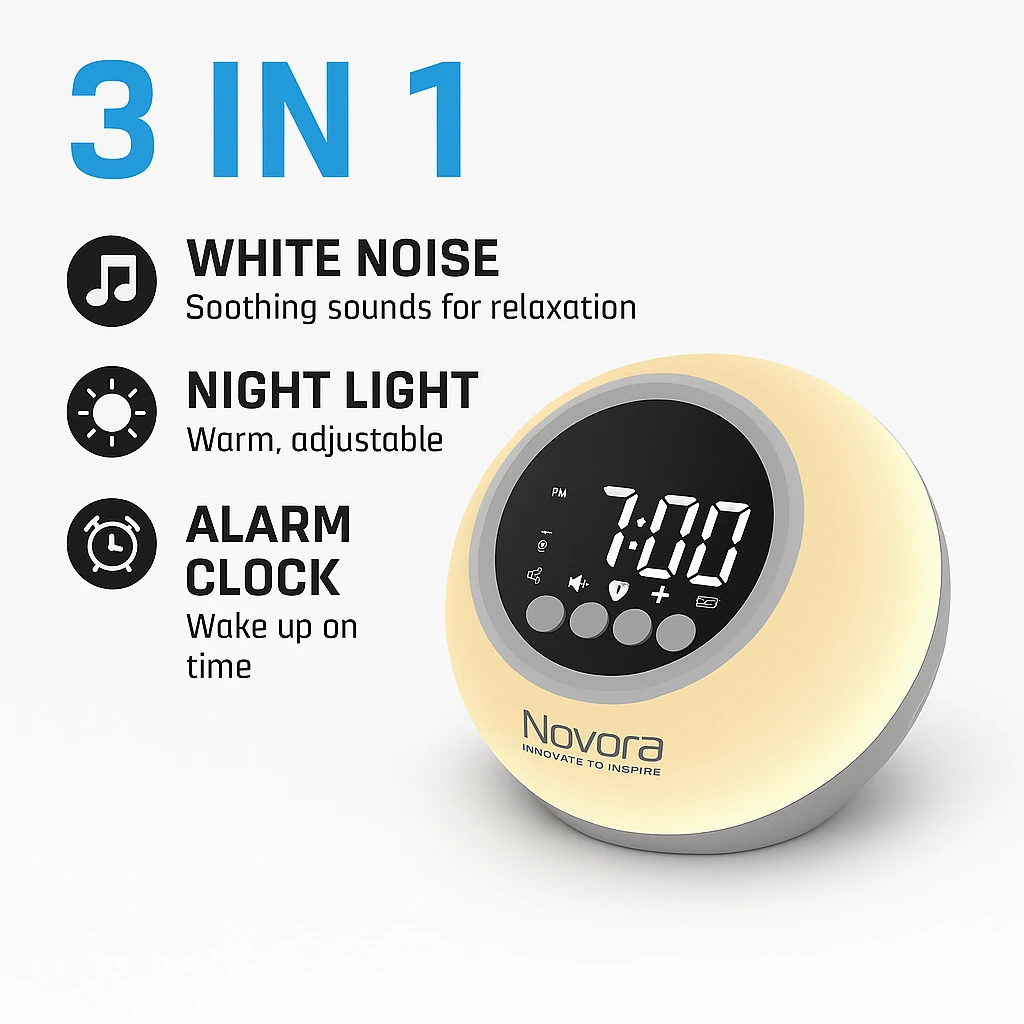 3 IN 1

WHITE NOISE
Soothing sounds for relaxation

NIGHT LIGHT
Warm, adjustable

ALARM CLOCK
Wake up on time

PM
7:00
+

Novora
INNOVATE TO INSPIRE