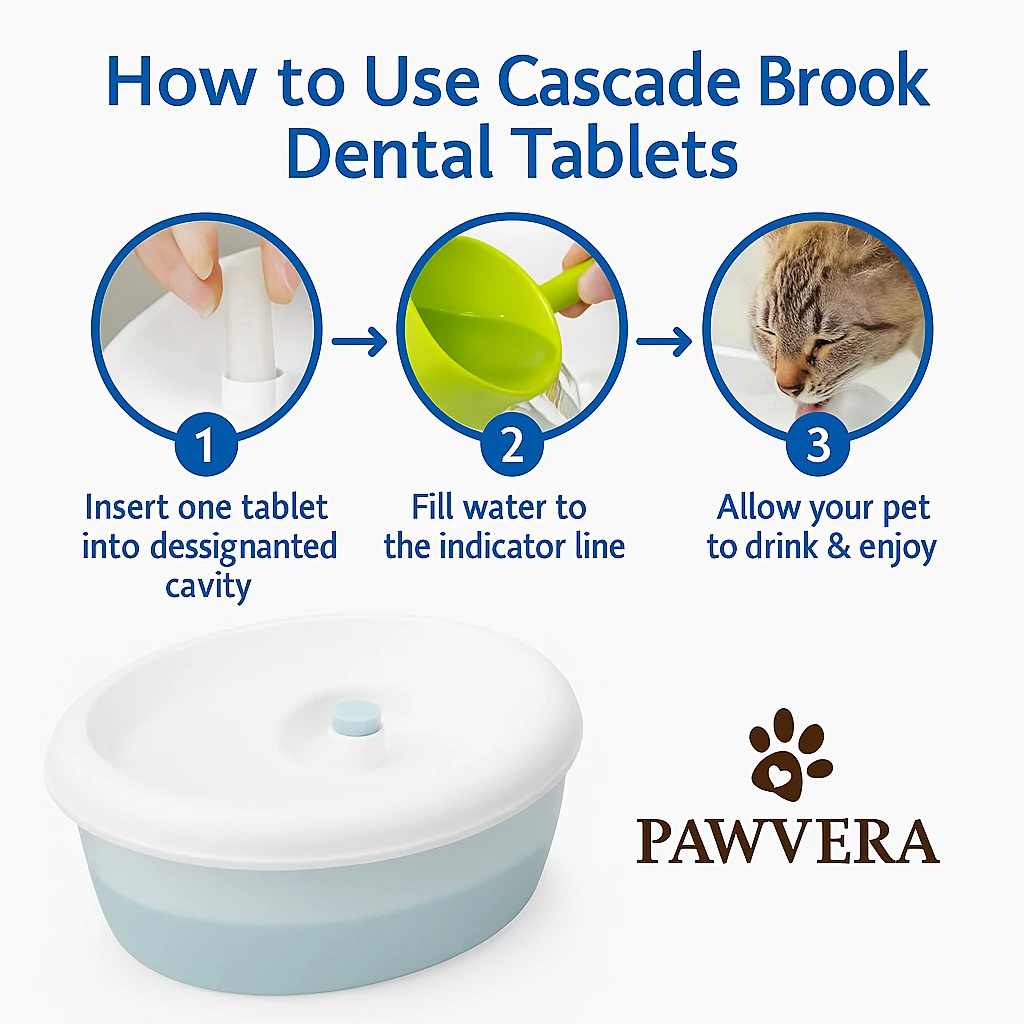 How to Use Cascade Brook Dental Tablets

1
Insert one tablet into dessignanted cavity

2
Fill water to the indicator line

3
Allow your pet to drink & enjoy

PAWVERA