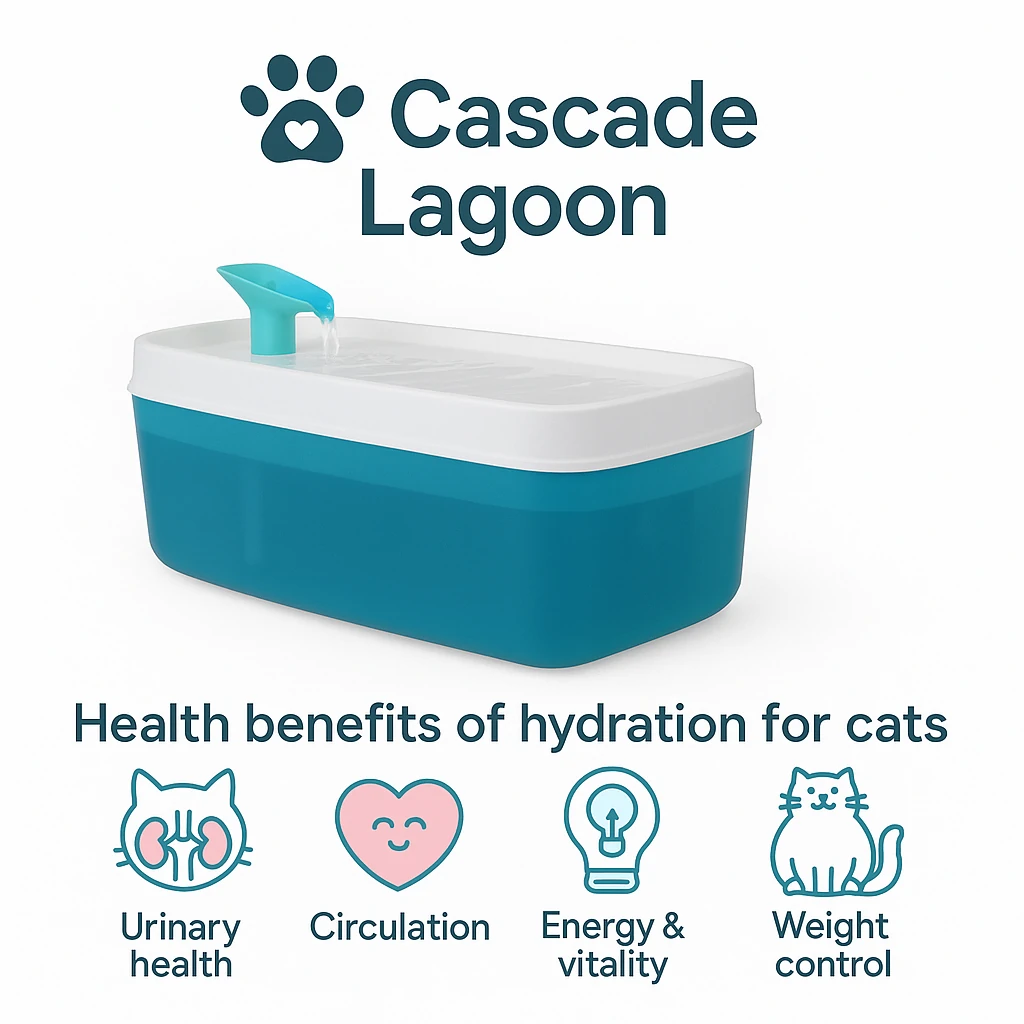 Cascade Lagoon

Health benefits of hydration for cats

Urinary health

Circulation

Energy & vitality

Weight control