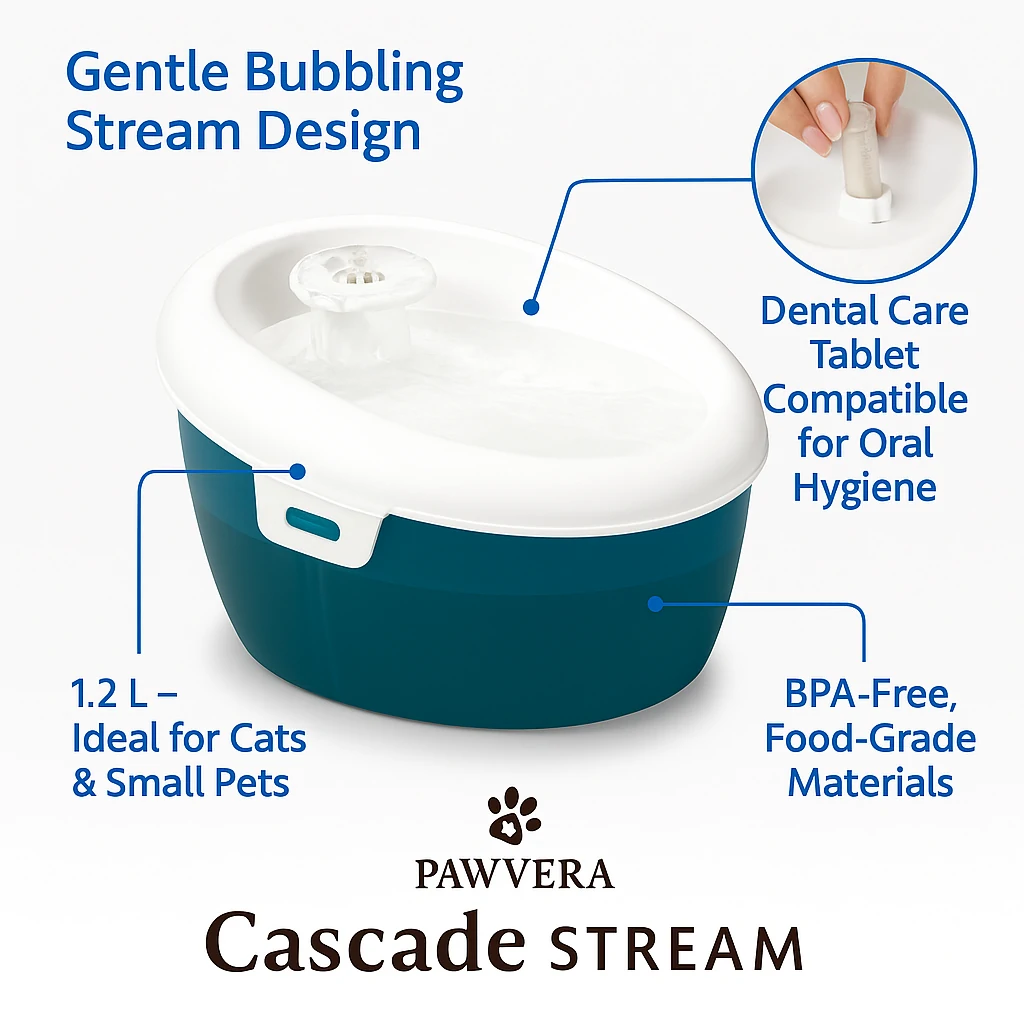 Gentle Bubbling Stream Design

Dental Care Tablet Compatible for Oral Hygiene

1.2 L – Ideal for Cats & Small Pets

BPA-Free, Food-Grade Materials

PAWVERA

Cascade STREAM