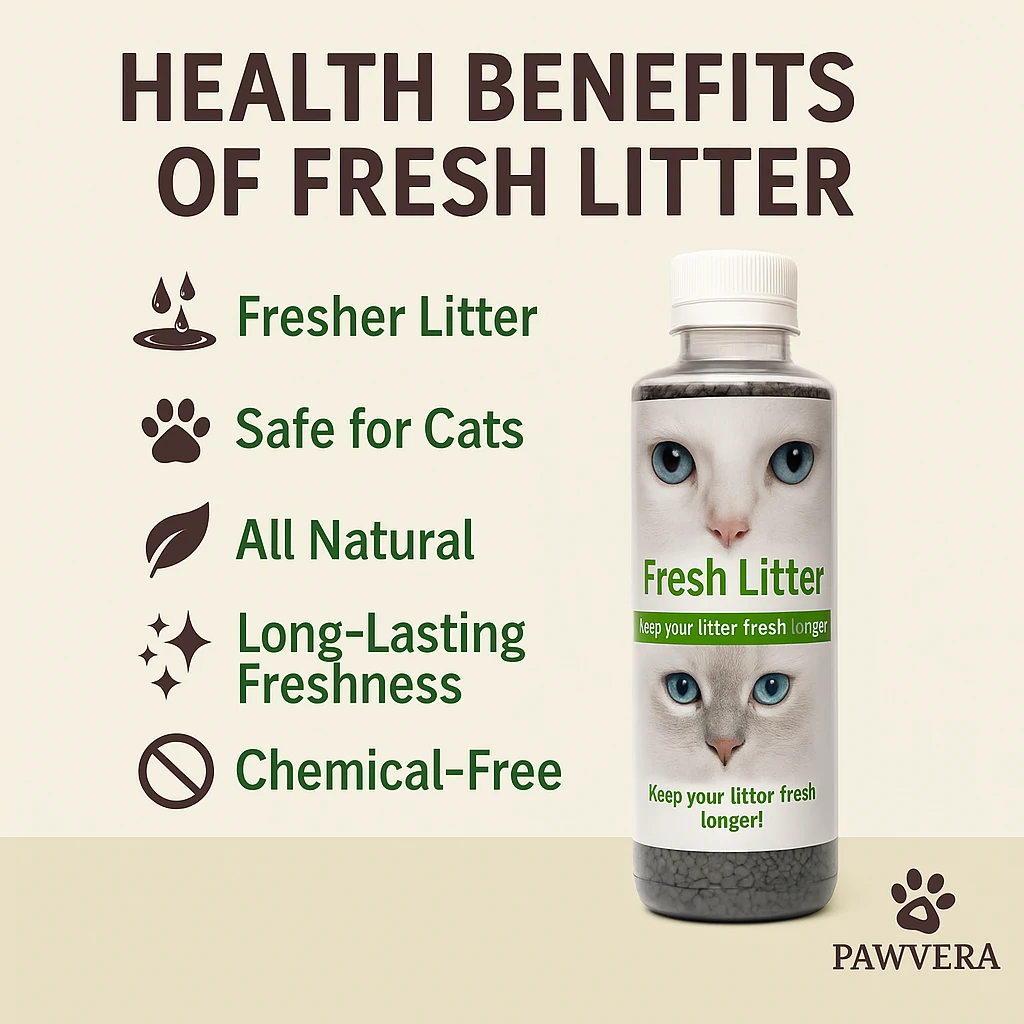 HEALTH BENEFITS OF FRESH LITTER

Fresher Litter

Safe for Cats

All Natural

Long-Lasting Freshness

Chemical-Free

Fresh Litter

Keep your litter fresh longer

Keep your littor fresh longer!

PAWVERA