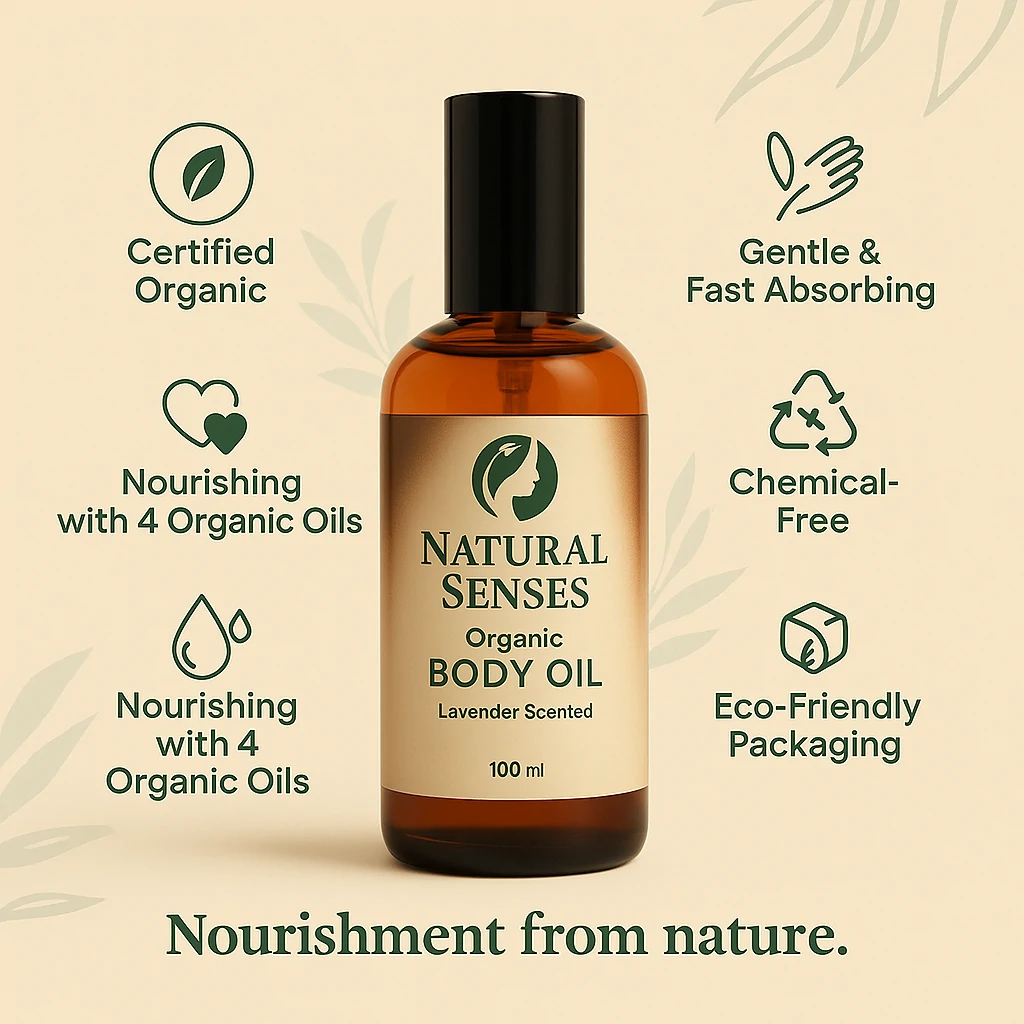 Certified Organic

Nourishing with 4 Organic Oils

Nourishing with 4 Organic Oils

NATURAL SENSES
Organic
BODY OIL
Lavender Scented
100 ml

Gentle & Fast Absorbing

Chemical-Free

Eco-Friendly Packaging

Nourishment from nature.