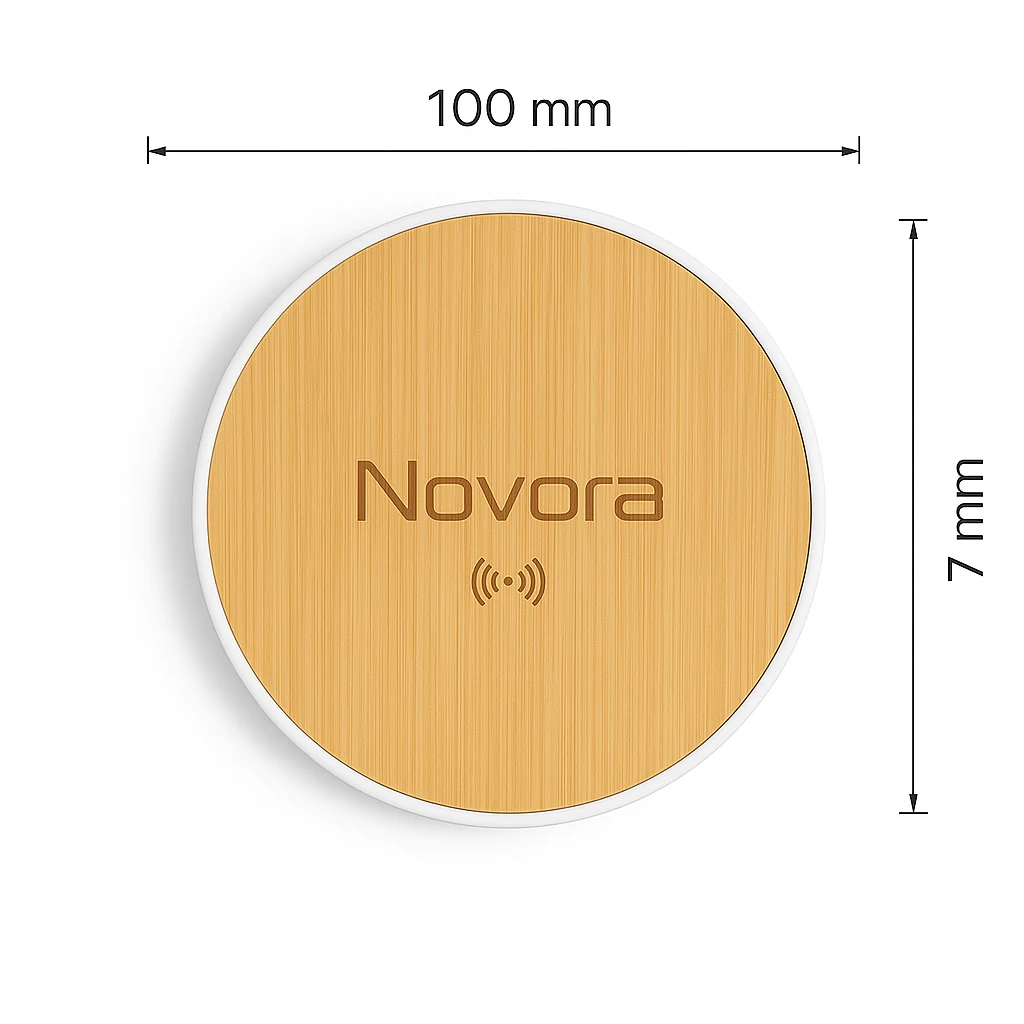 100 mm

Novora

7 mm