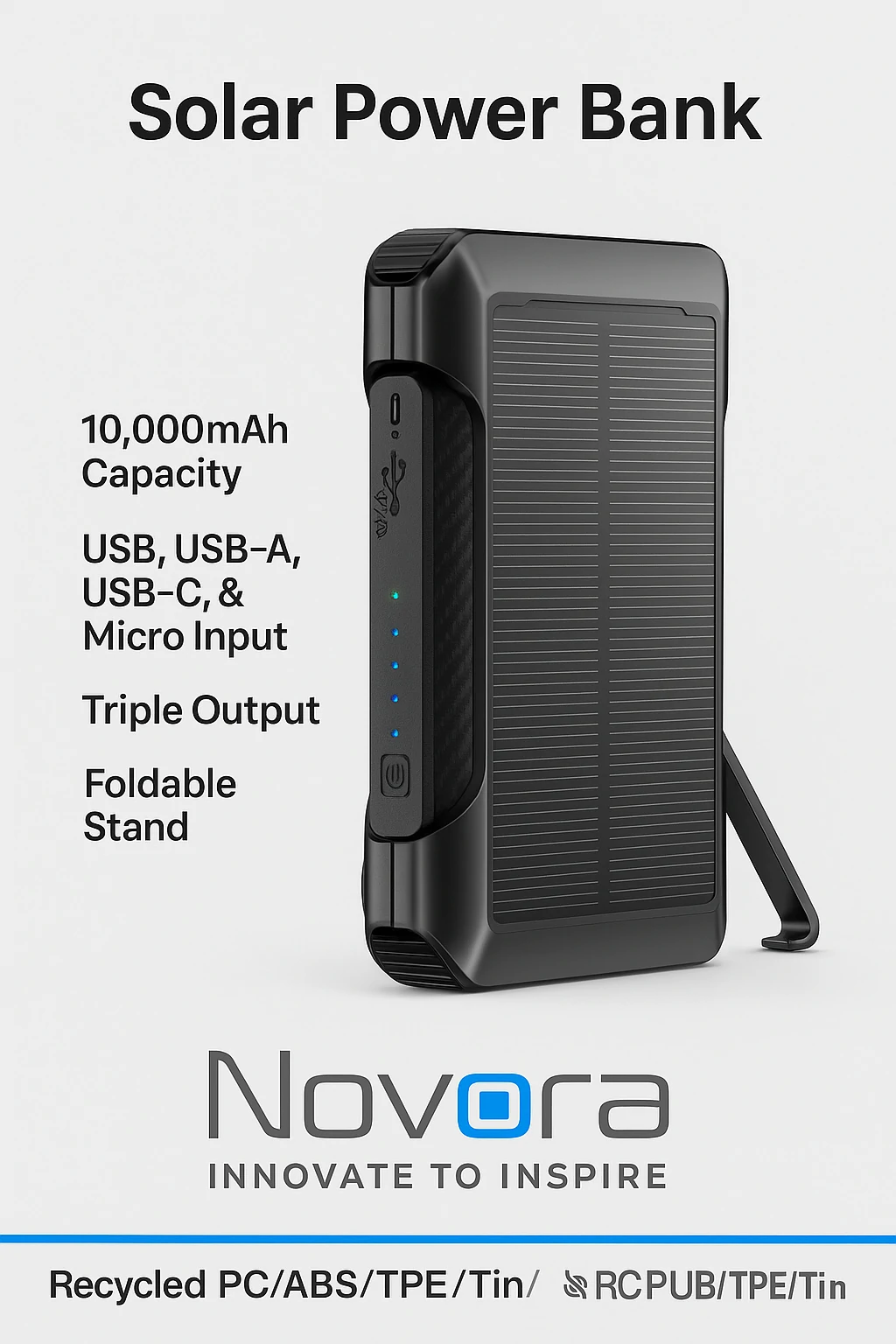 Solar Power Bank

10,000mAh Capacity

USB, USB-A, USB-C, & Micro Input

Triple Output

Foldable Stand

Novora
INNOVATE TO INSPIRE

Recycled PC/ABS/TPE/Tin/ RCPUB/TPE/Tin