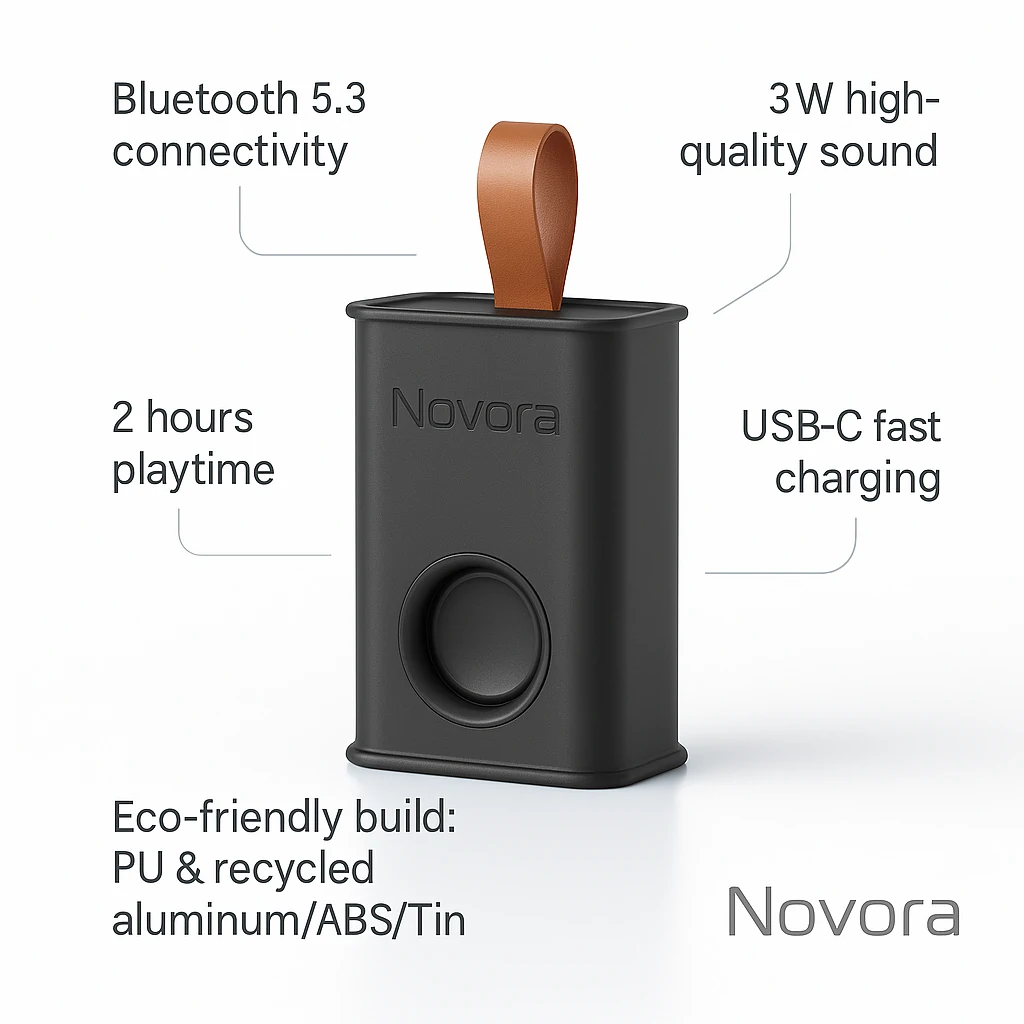 Bluetooth 5.3 connectivity

3 W high-quality sound

Novora

2 hours playtime

USB-C fast charging

Eco-friendly build: PU & recycled aluminum/ABS/Tin

Novora