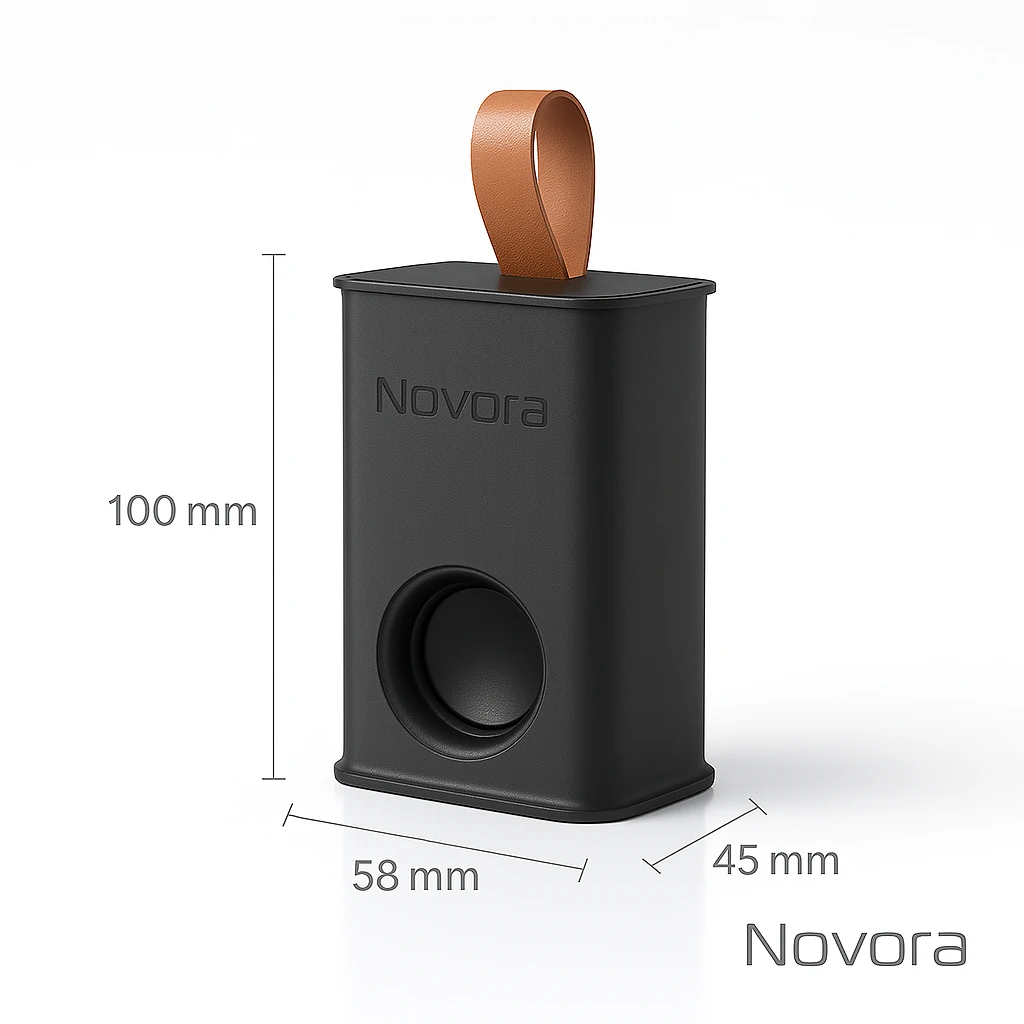 Novora

100 mm

58 mm

45 mm

Novora