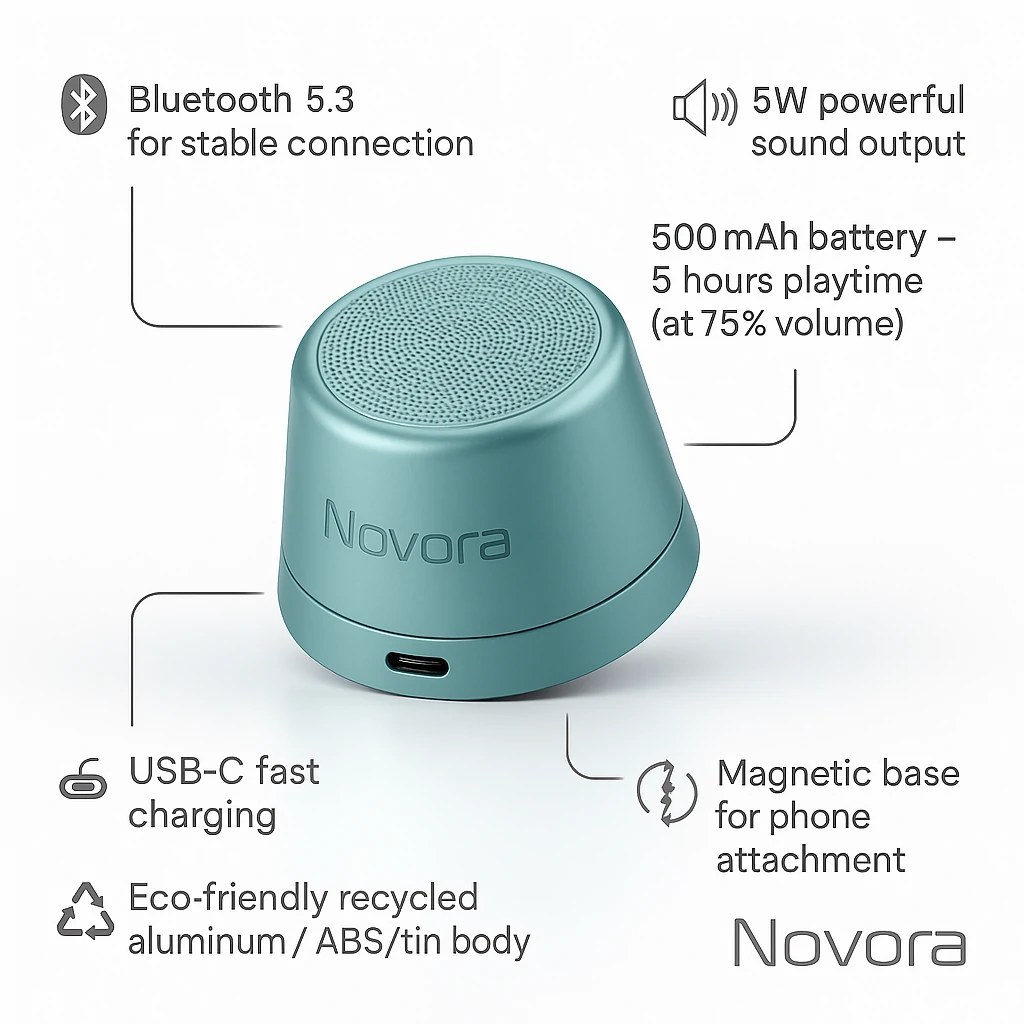 Bluetooth 5.3 for stable connection

5W powerful sound output

500 mAh battery – 5 hours playtime (at 75% volume)

Novora

USB-C fast charging

Magnetic base for phone attachment

Eco-friendly recycled aluminum / ABS/tin body

Novora