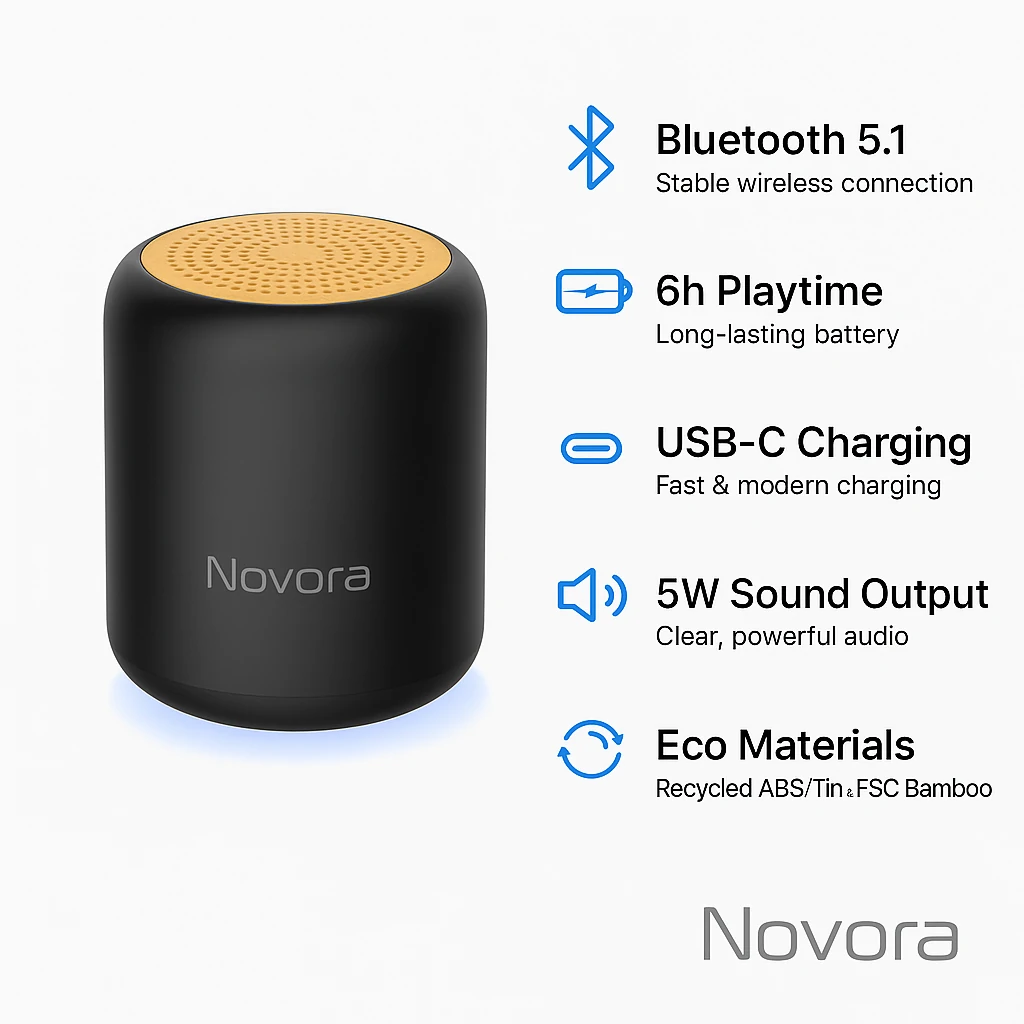 Novora

Bluetooth 5.1
Stable wireless connection

6h Playtime
Long-lasting battery

USB-C Charging
Fast & modern charging

5W Sound Output
Clear, powerful audio

Eco Materials
Recycled ABS/Tin & FSC Bamboo

Novora