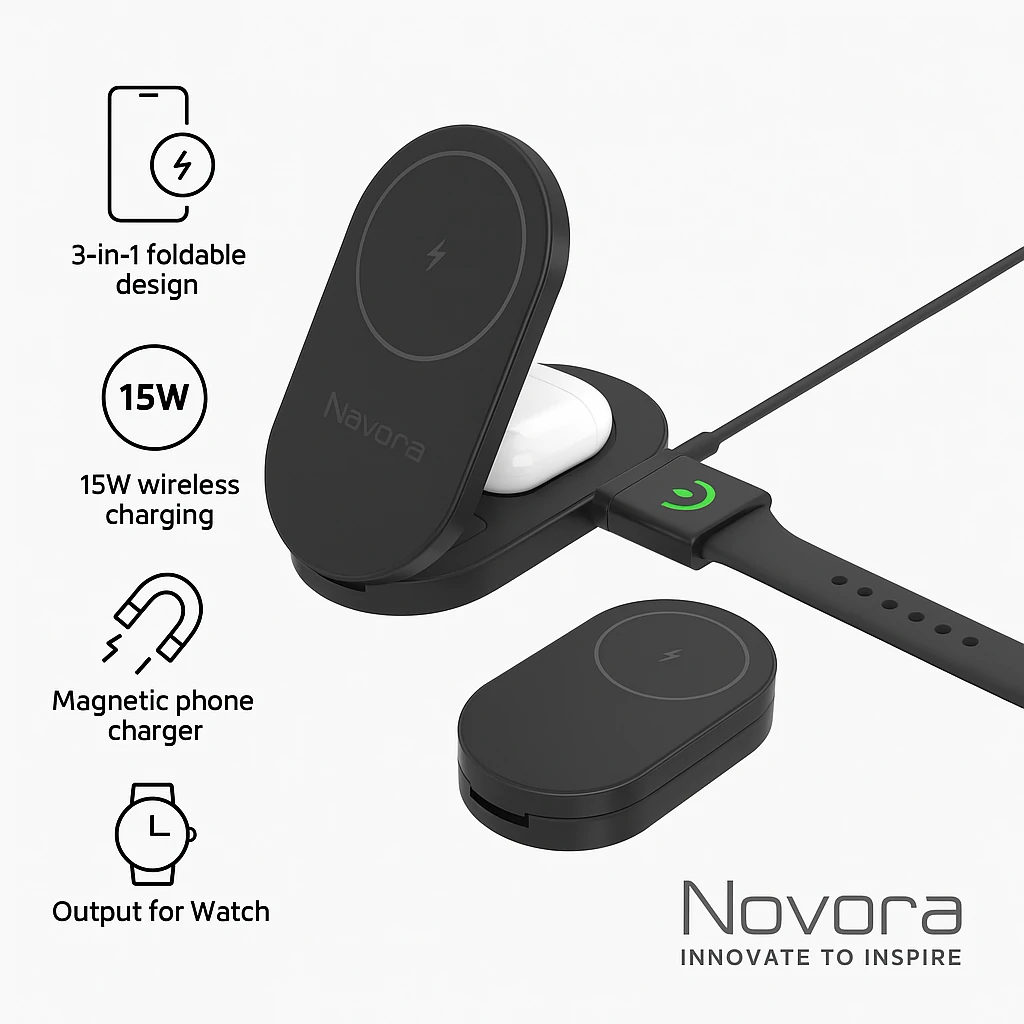 3-in-1 foldable design

15W

15W wireless charging

Magnetic phone charger

Output for Watch

Navora

Novora
INNOVATE TO INSPIRE