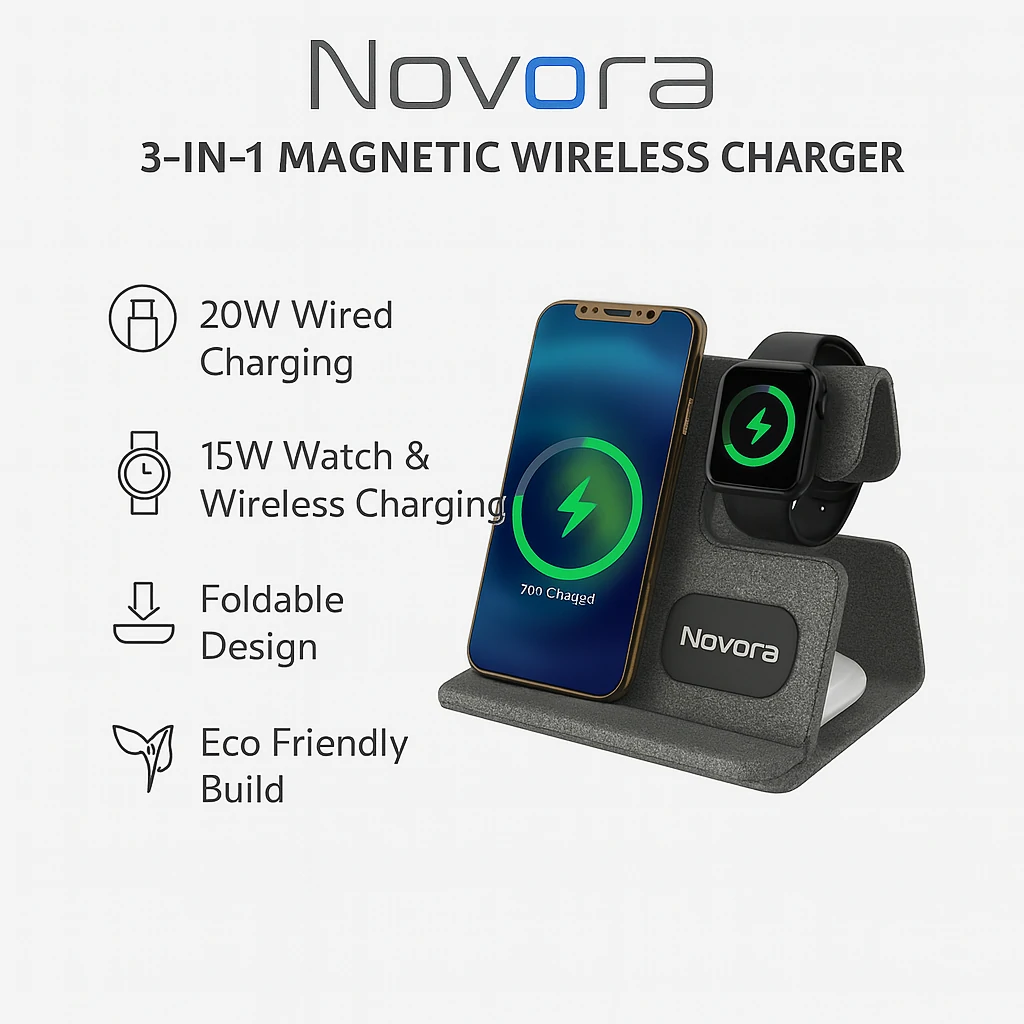 Novora
3-IN-1 MAGNETIC WIRELESS CHARGER

20W Wired Charging

15W Watch & Wireless Charging

Foldable Design

Eco Friendly Build

700 Chaged

Novora