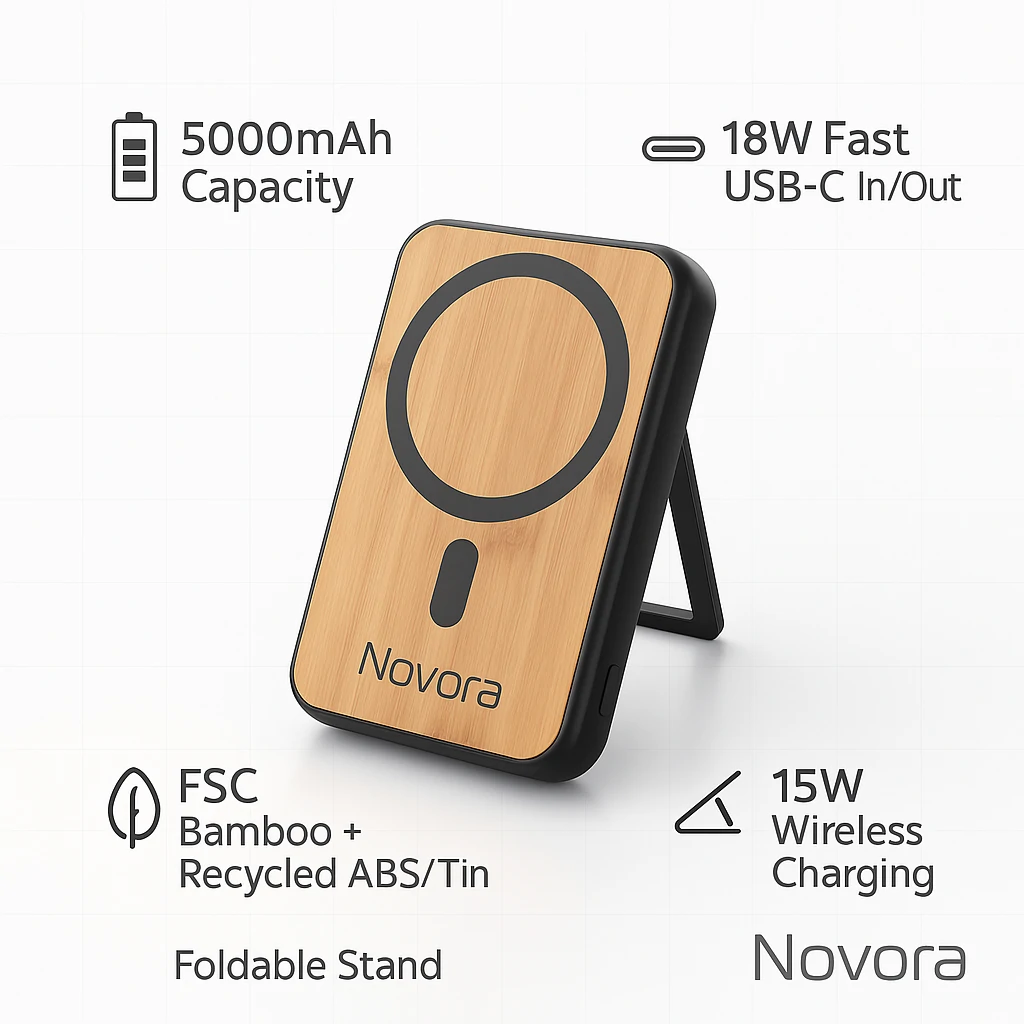 5000mAh
Capacity

18W Fast
USB-C In/Out

Novora

FSC
Bamboo +
Recycled ABS/Tin

15W
Wireless
Charging

Foldable Stand

Novora