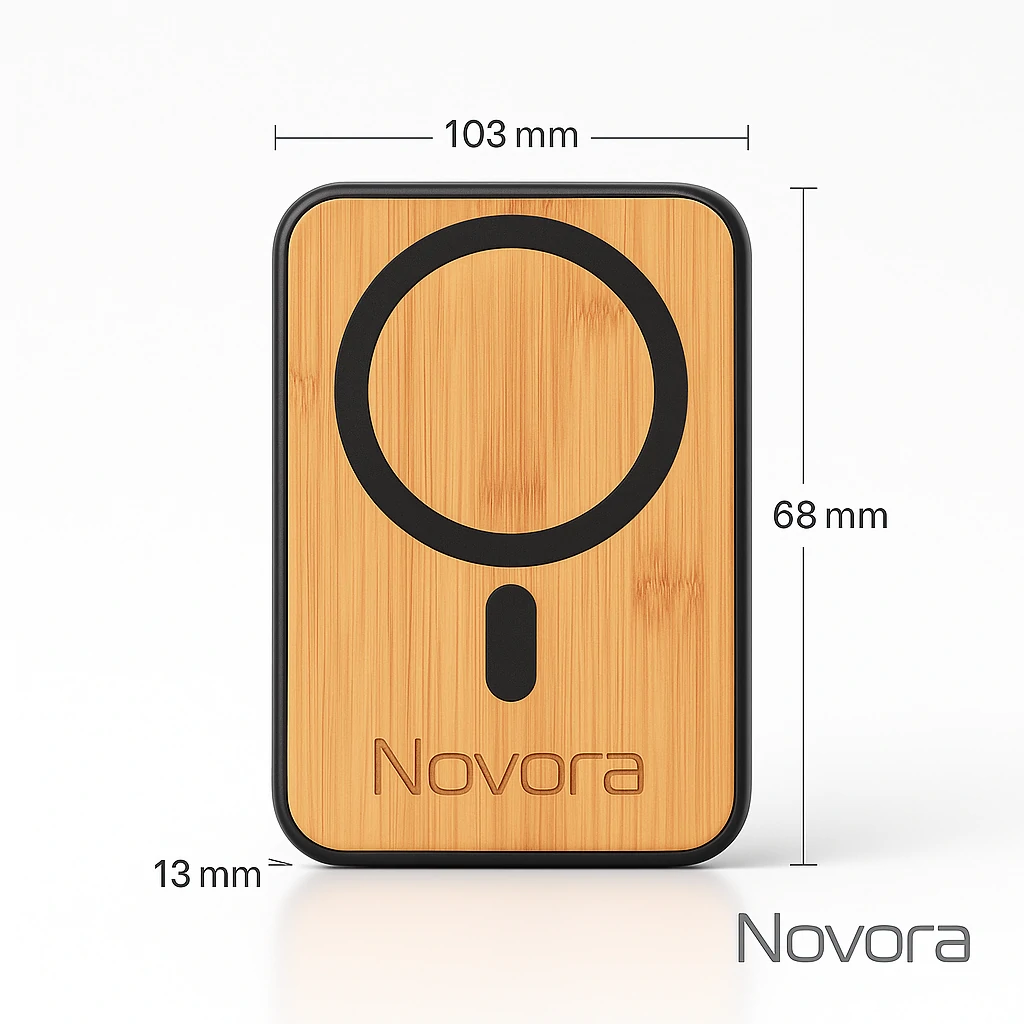 103 mm

68 mm

Novora

13 mm

Novora