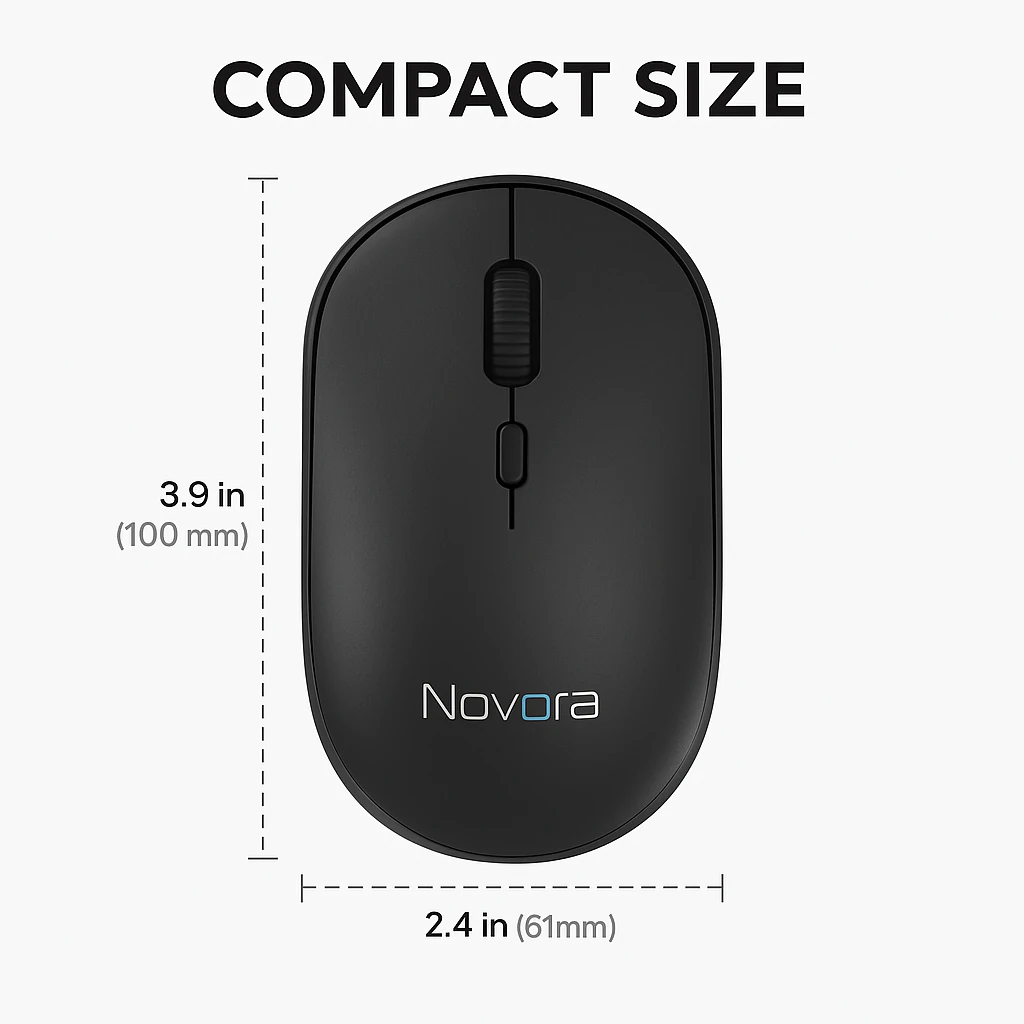 COMPACT SIZE

3.9 in
(100 mm)

Novora

2.4 in (61mm)