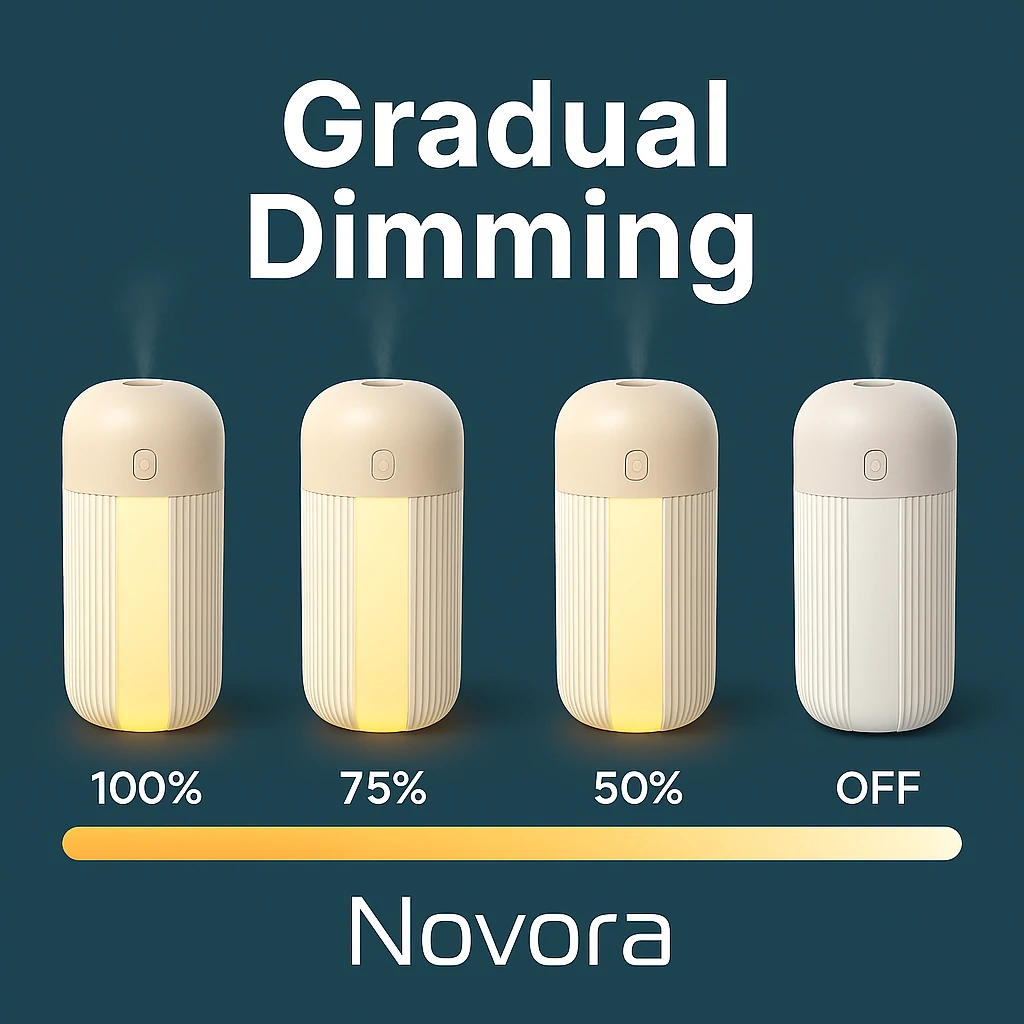 Gradual Dimming

100%
75%
50%
OFF

Novora