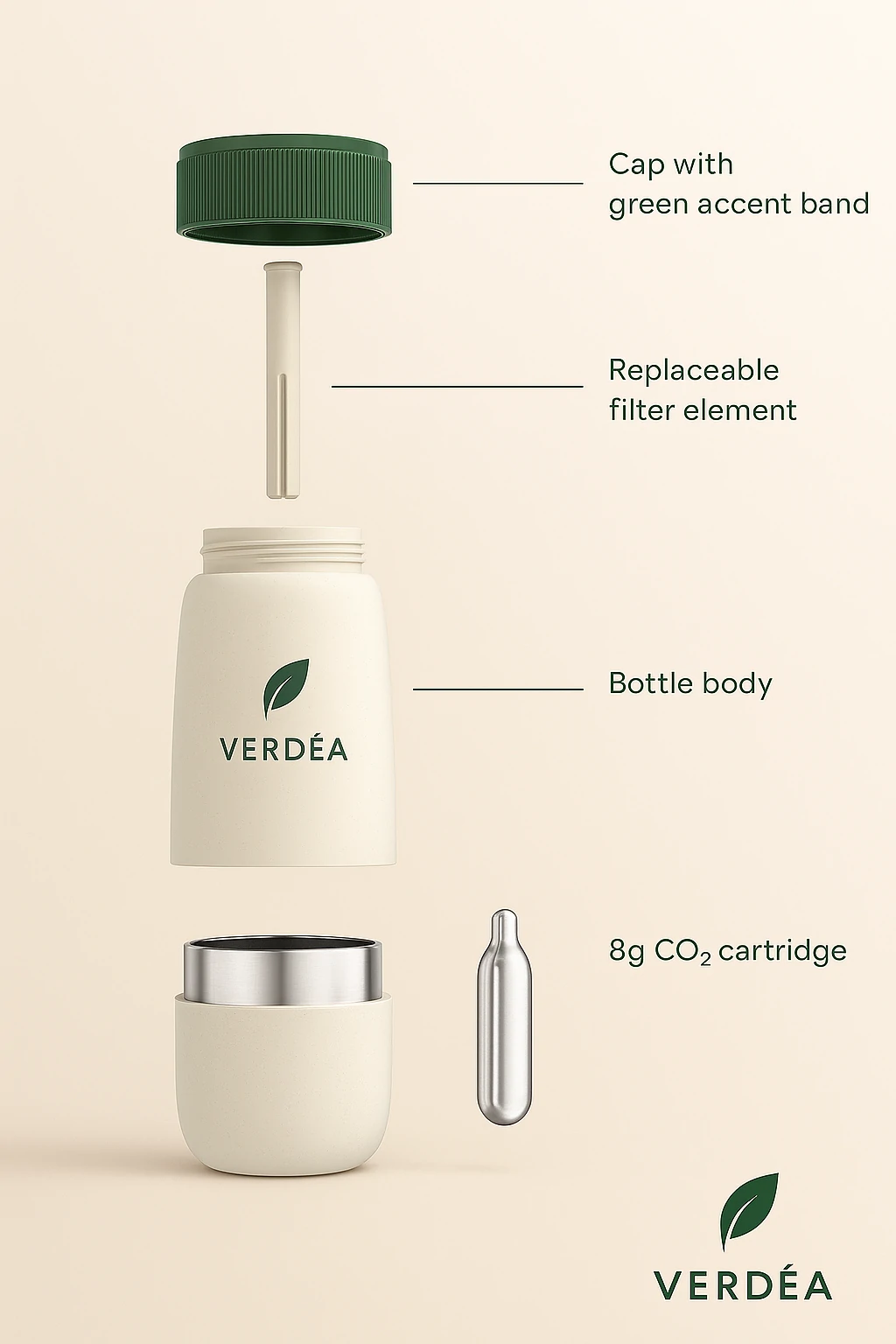 Cap with green accent band

Replaceable filter element

VERDÉA

Bottle body

8g $CO_2$ cartridge

VERDÉA