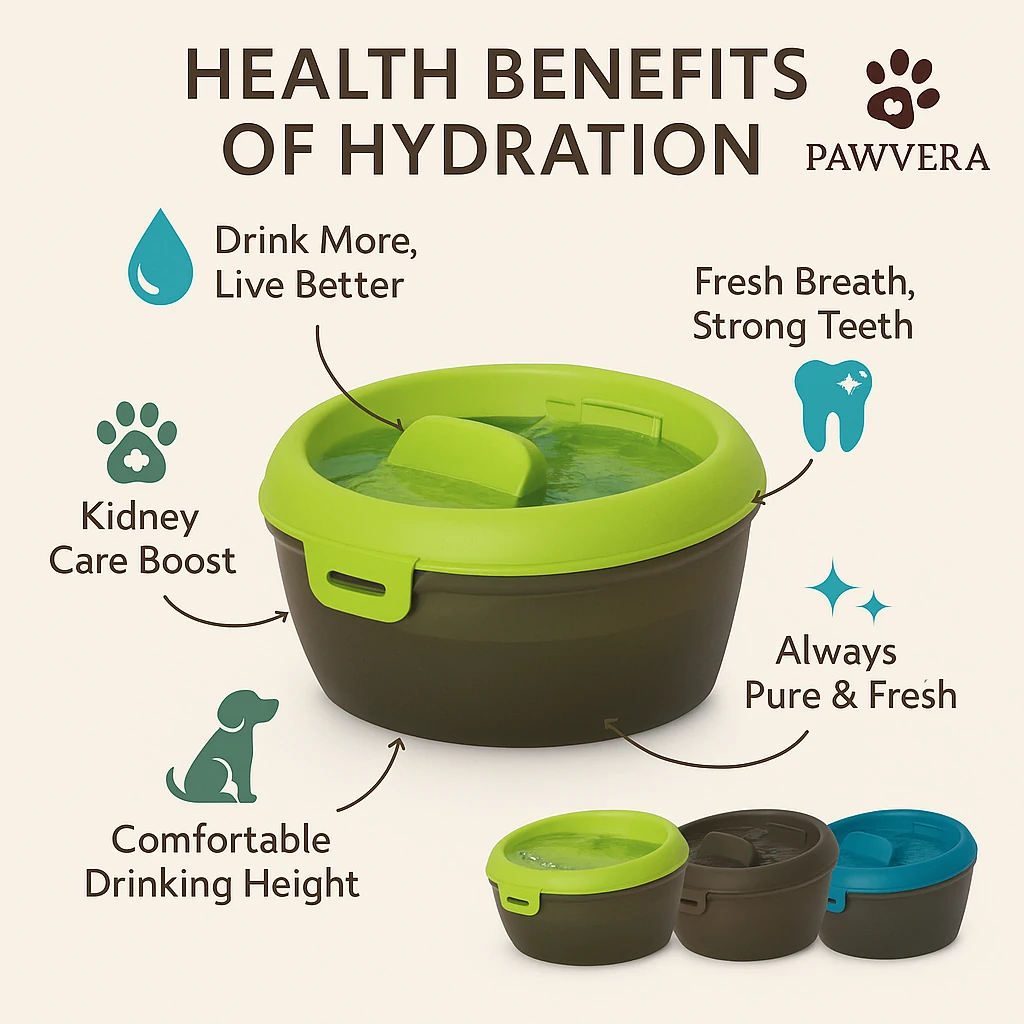 HEALTH BENEFITS OF HYDRATION

PAWVERA

Drink More, Live Better

Fresh Breath, Strong Teeth

Kidney Care Boost

Always Pure & Fresh

Comfortable Drinking Height